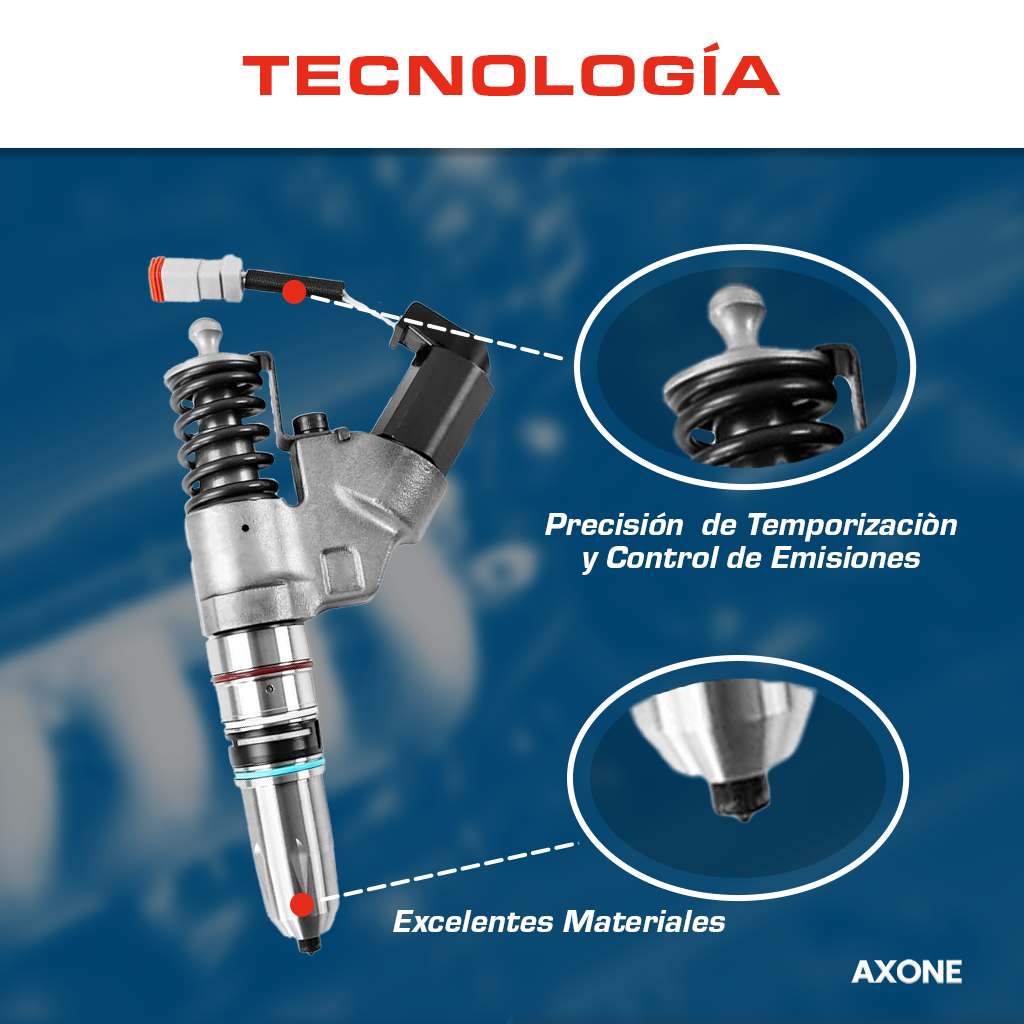 TECNOLOGÍA

Precisión de Temporizaciòn y Control de Emisiones

Excelentes Materiales

AXONE