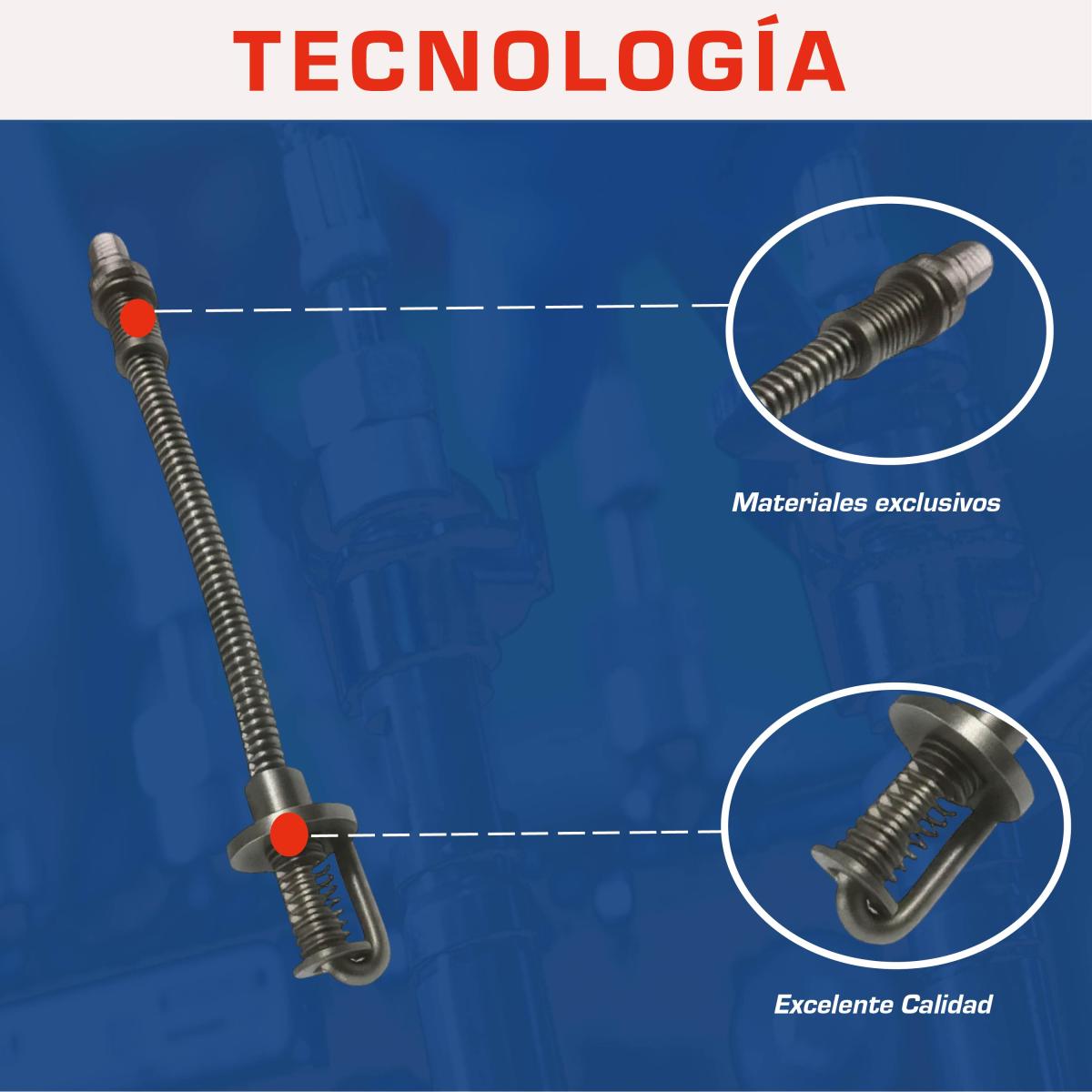 TECNOLOGÍA

Materiales exclusivos

Excelente Calidad