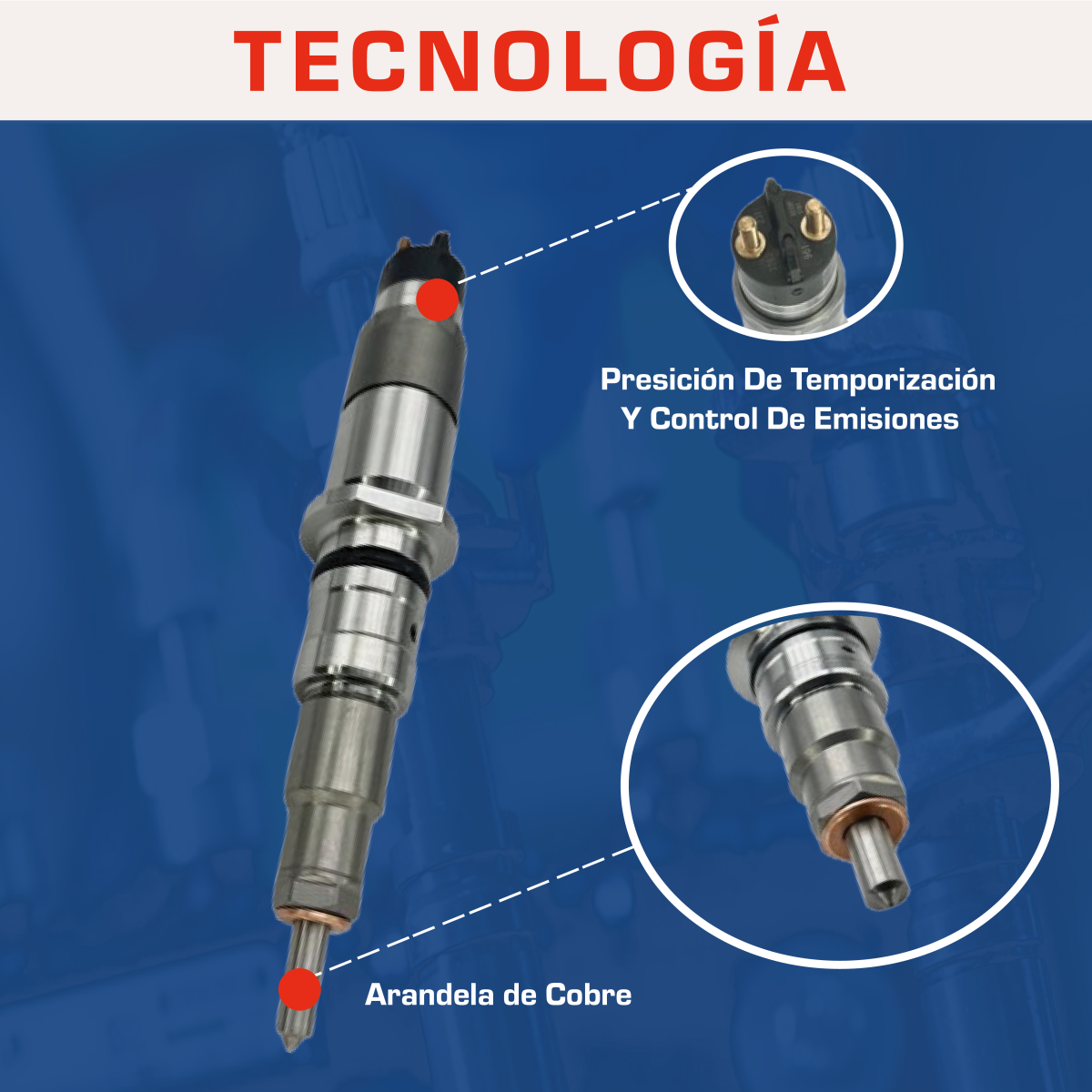 TECNOLOGÍA

Presición De Temporización Y Control De Emisiones

Arandela de Cobre