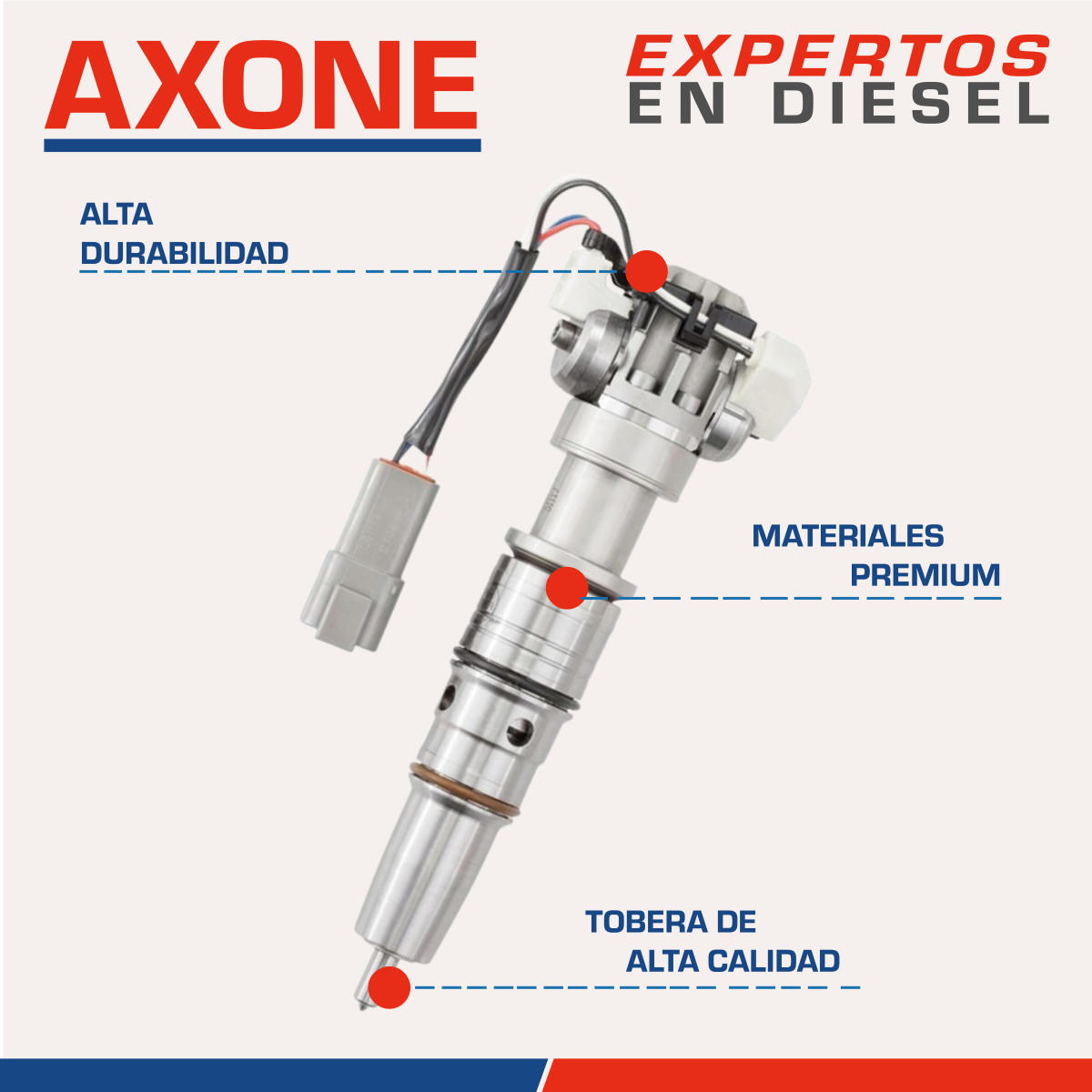 AXONE

EXPERTOS
EN DIESEL

ALTA
DURABILIDAD

MATERIALES
PREMIUM

TOBERA DE
ALTA CALIDAD