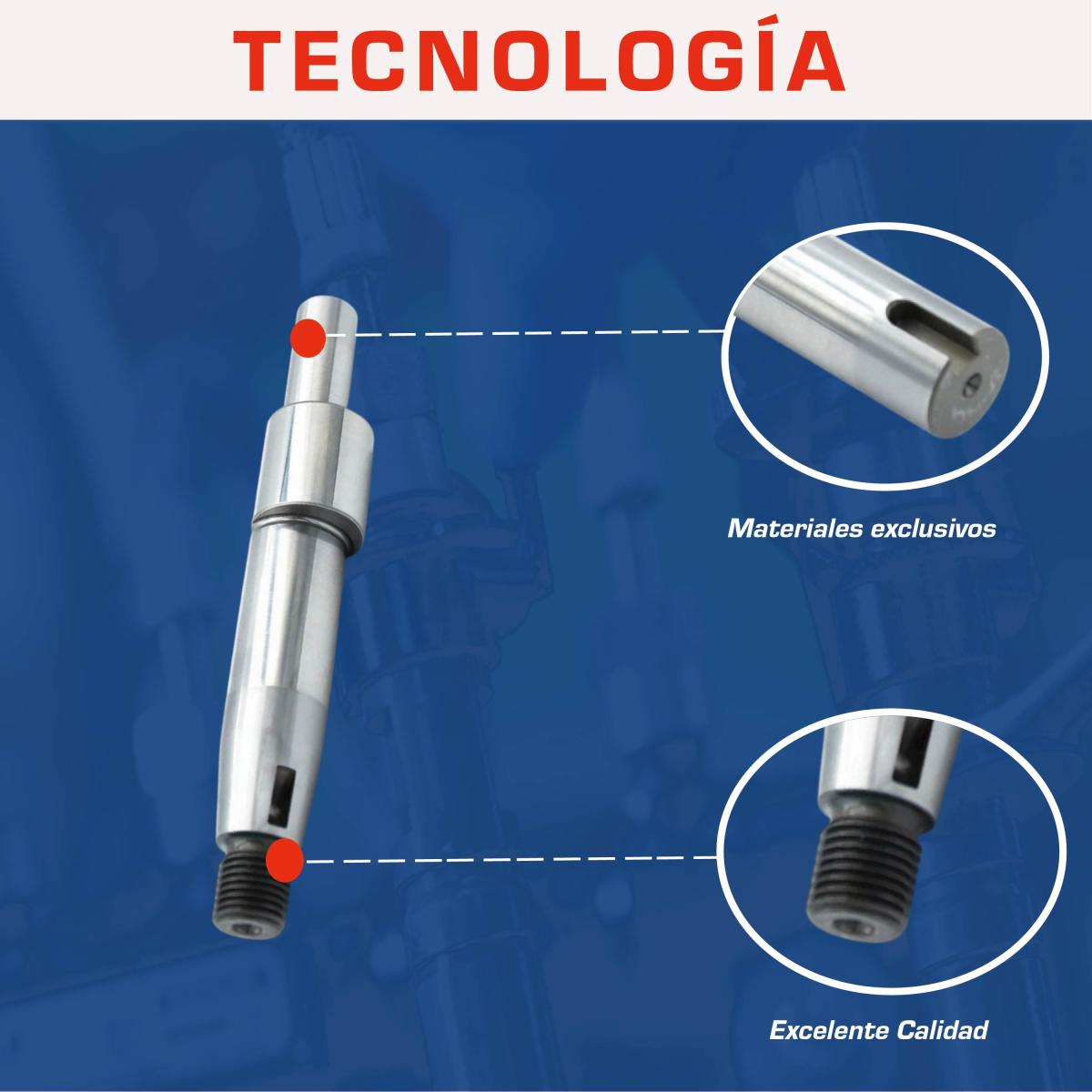 TECNOLOGÍA

Materiales exclusivos

Excelente Calidad