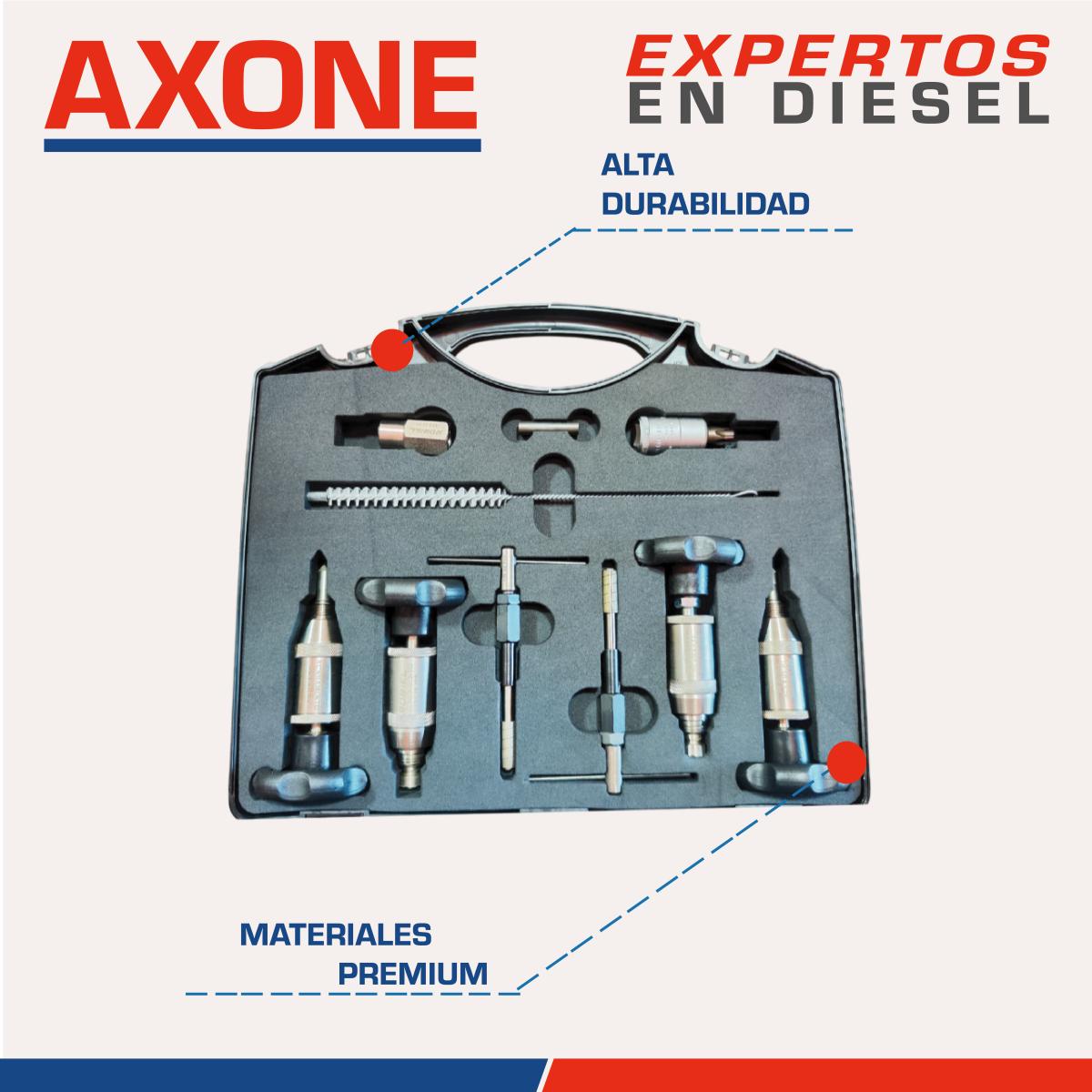 AXONE

EXPERTOS
EN DIESEL

ALTA
DURABILIDAD

MATERIALES
PREMIUM