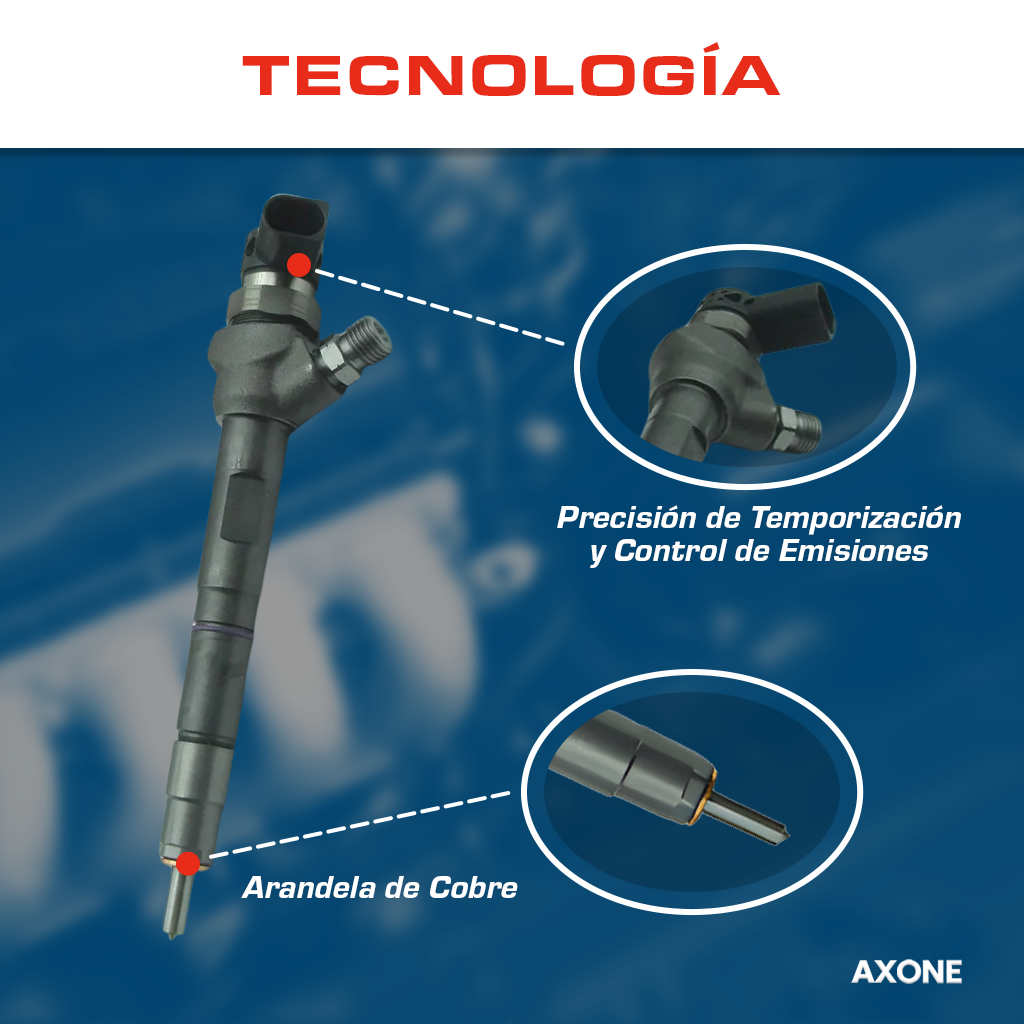 TECNOLOGÍA

Precisión de Temporización y Control de Emisiones

Arandela de Cobre

AXONE