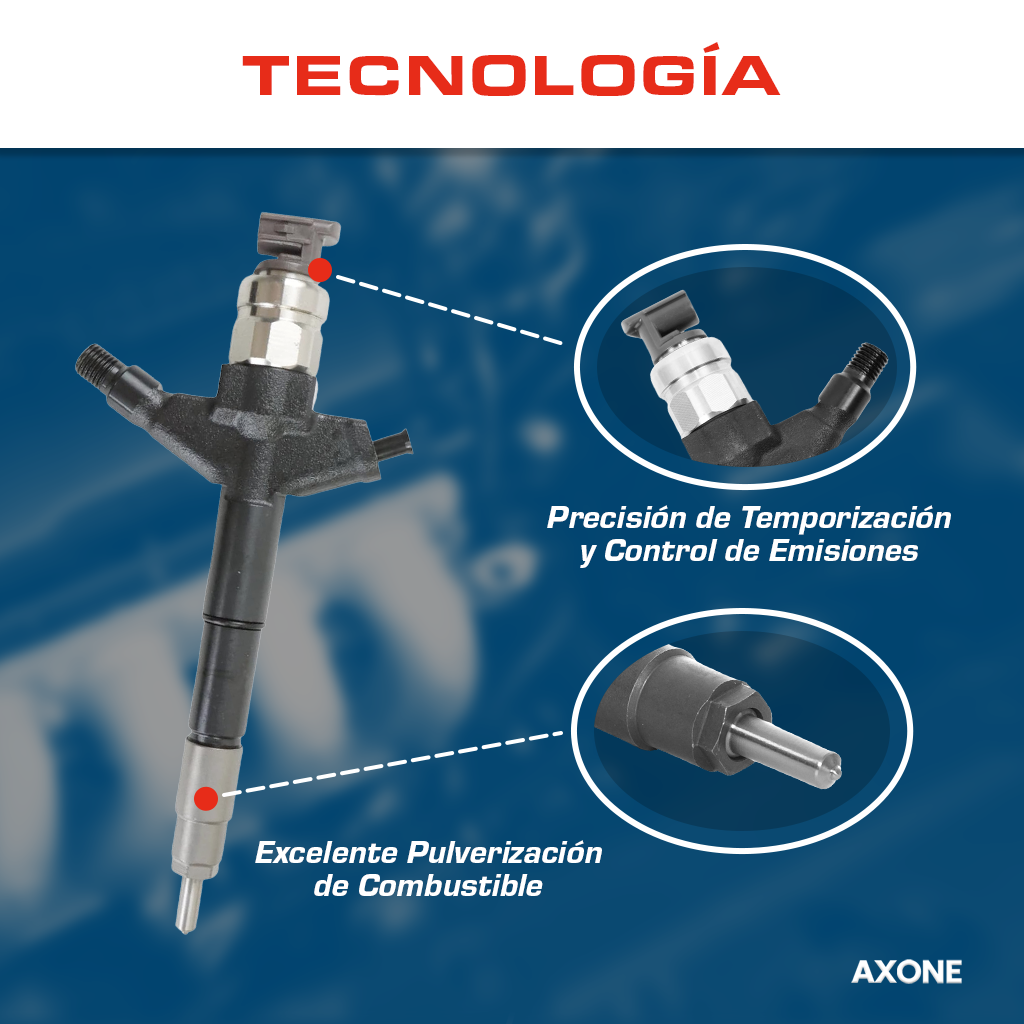 TECNOLOGÍA

Precisión de Temporización y Control de Emisiones

Excelente Pulverización de Combustible

AXONE