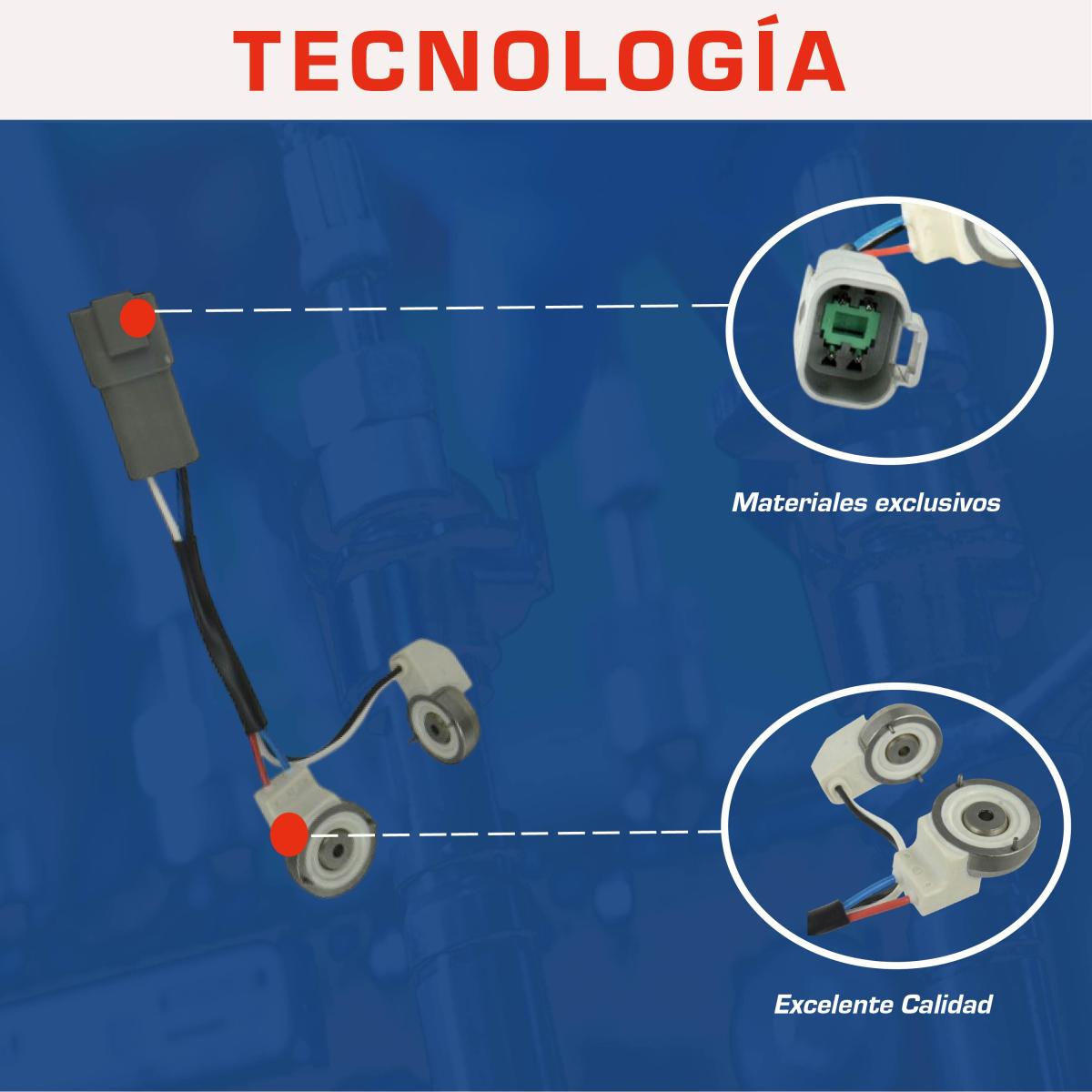 TECNOLOGÍA

Materiales exclusivos

Excelente Calidad