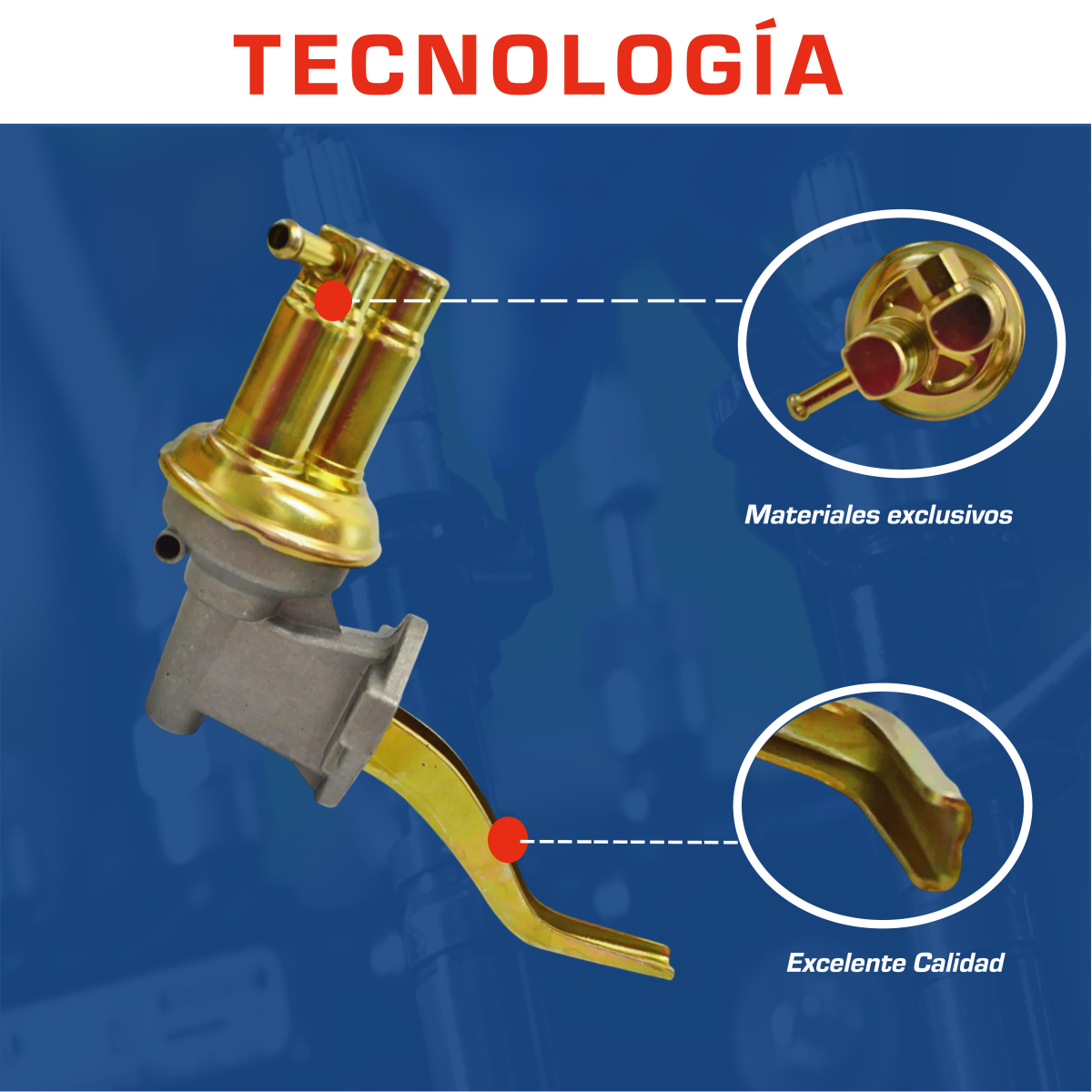 TECNOLOGÍA

Materiales exclusivos

Excelente Calidad