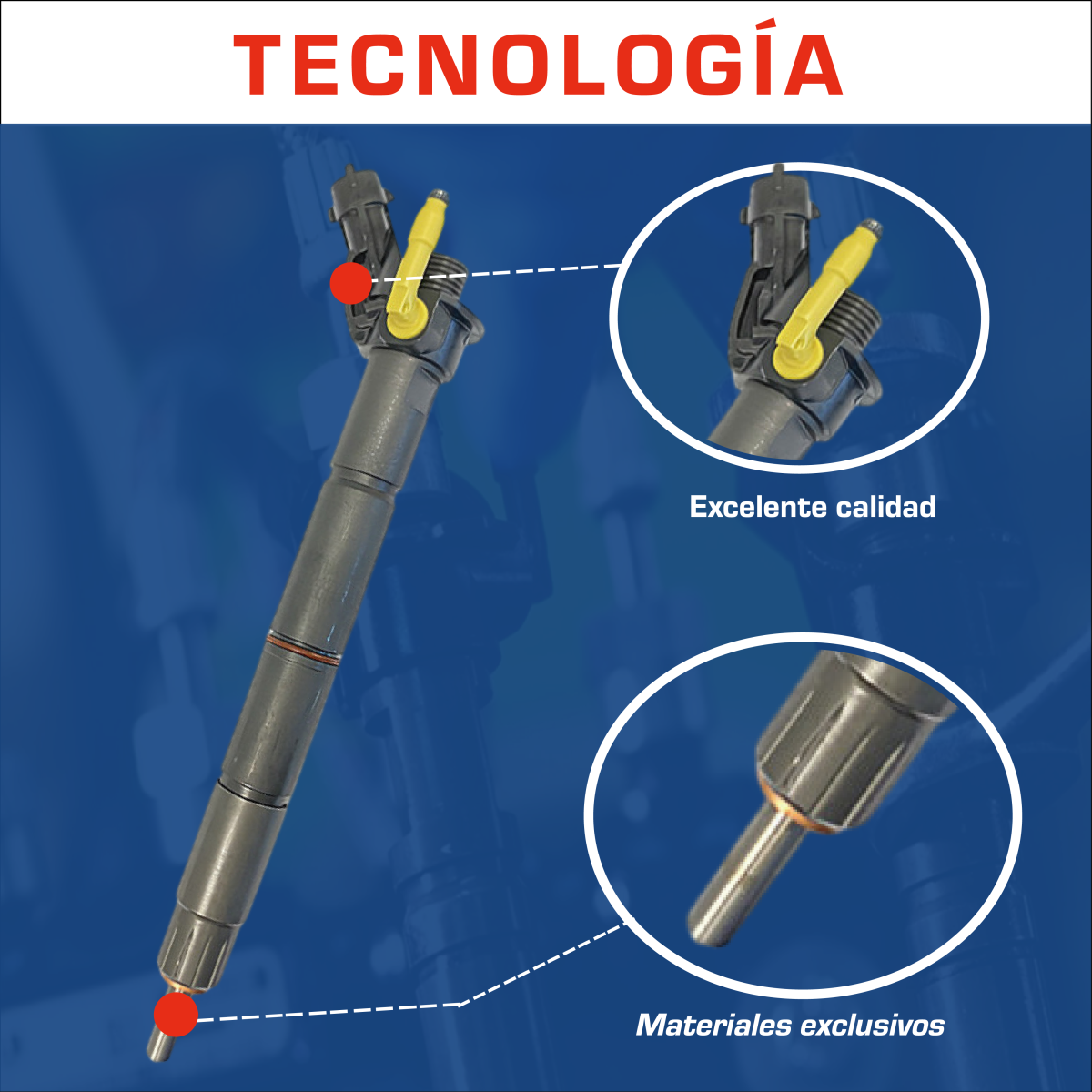 TECNOLOGÍA

Excelente calidad

Materiales exclusivos