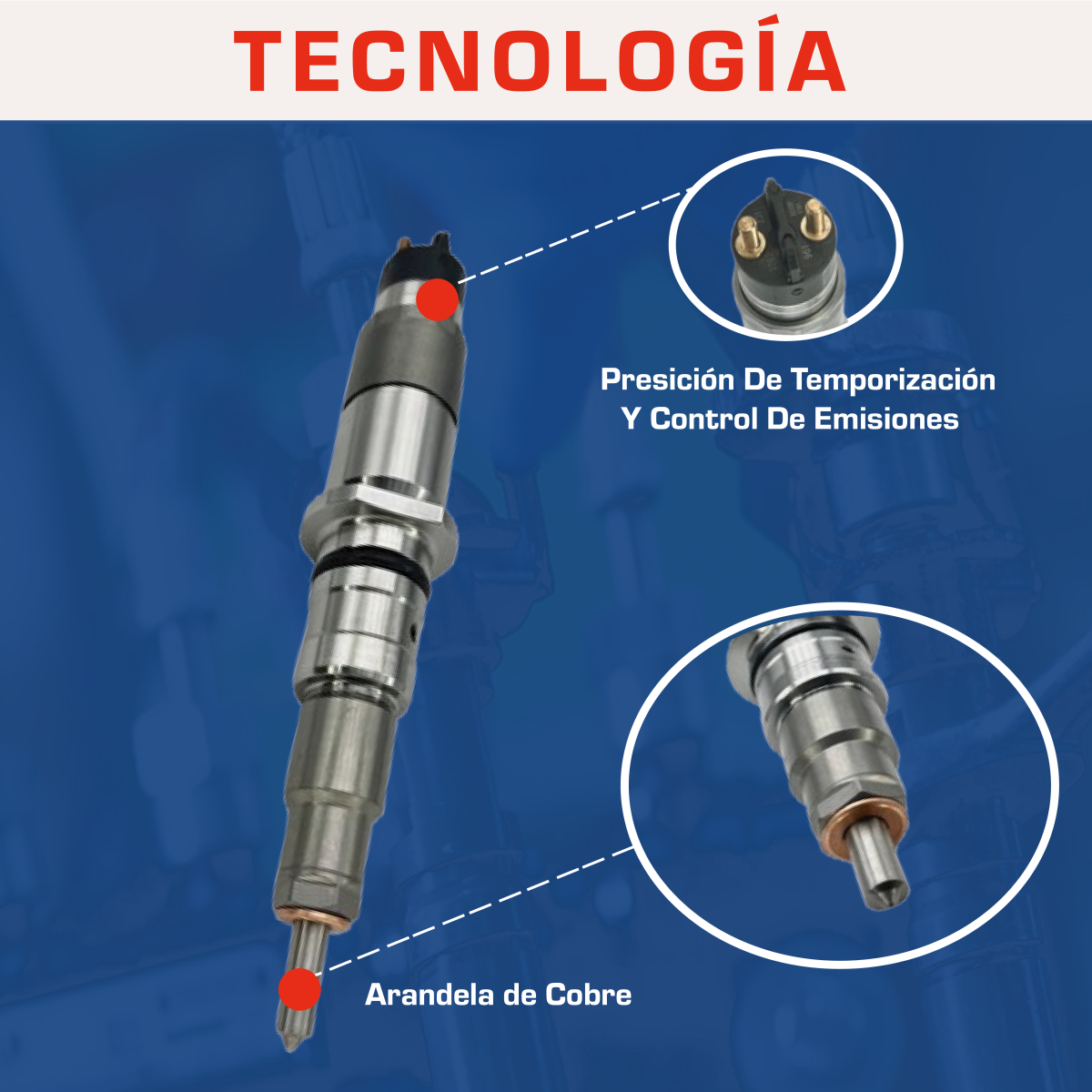 TECNOLOGÍA

Presición De Temporización
Y Control De Emisiones

Arandela de Cobre