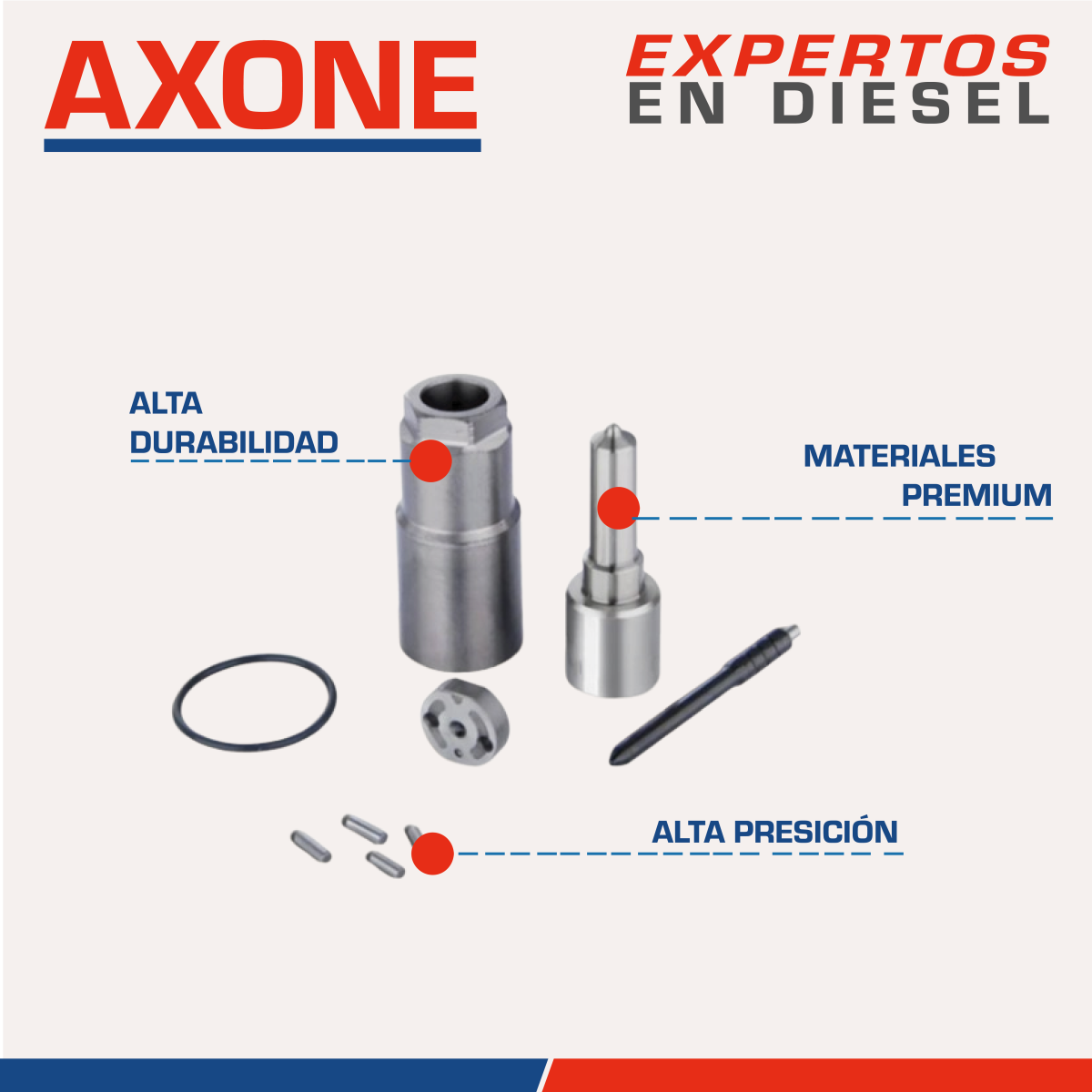 AXONE

EXPERTOS
EN DIESEL

ALTA DURABILIDAD

MATERIALES PREMIUM

ALTA PRESICIÓN