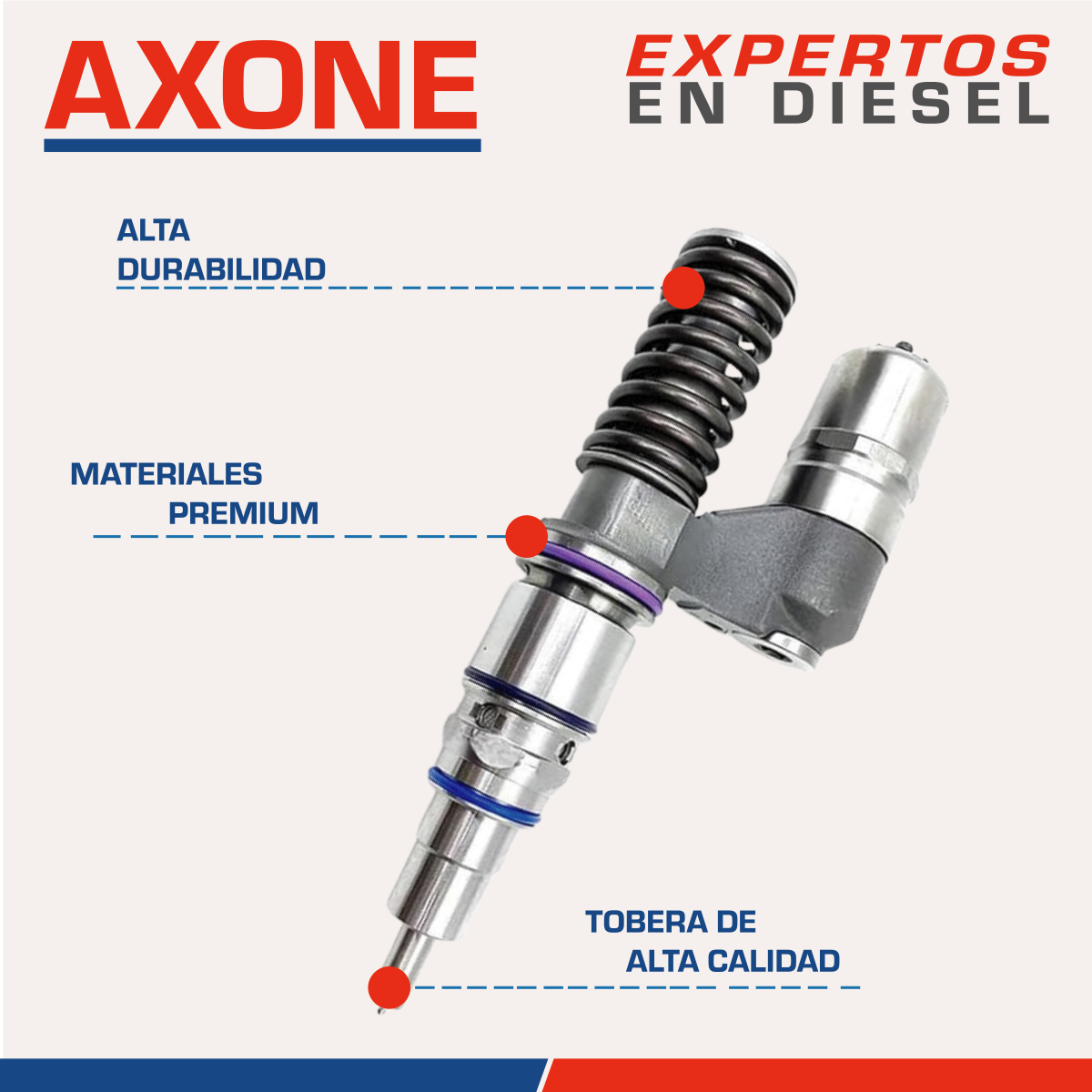 AXONE

EXPERTOS
EN DIESEL

ALTA
DURABILIDAD

MATERIALES
PREMIUM

TOBERA DE
ALTA CALIDAD