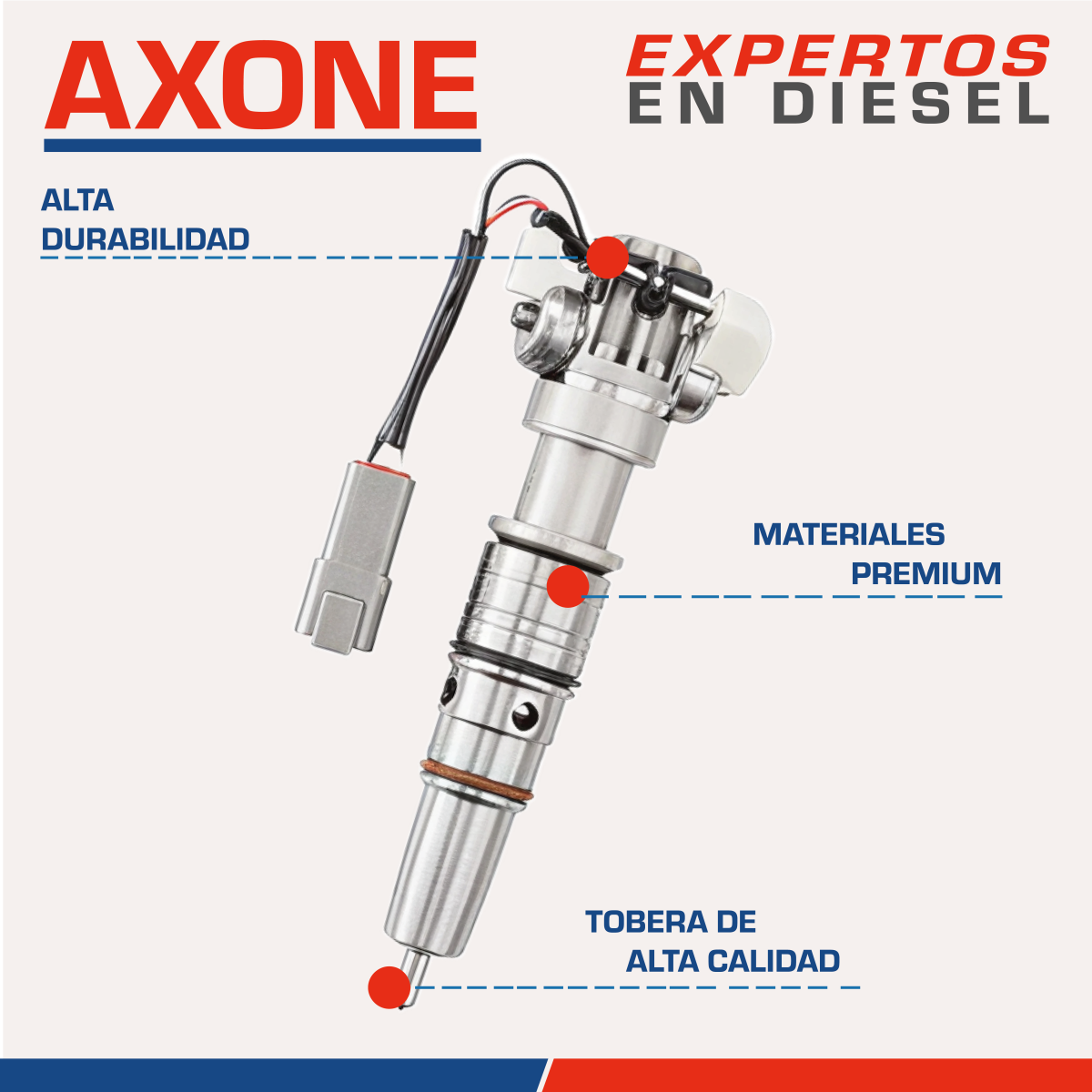 AXONE

EXPERTOS
EN DIESEL

ALTA
DURABILIDAD

MATERIALES
PREMIUM

TOBERA DE
ALTA CALIDAD