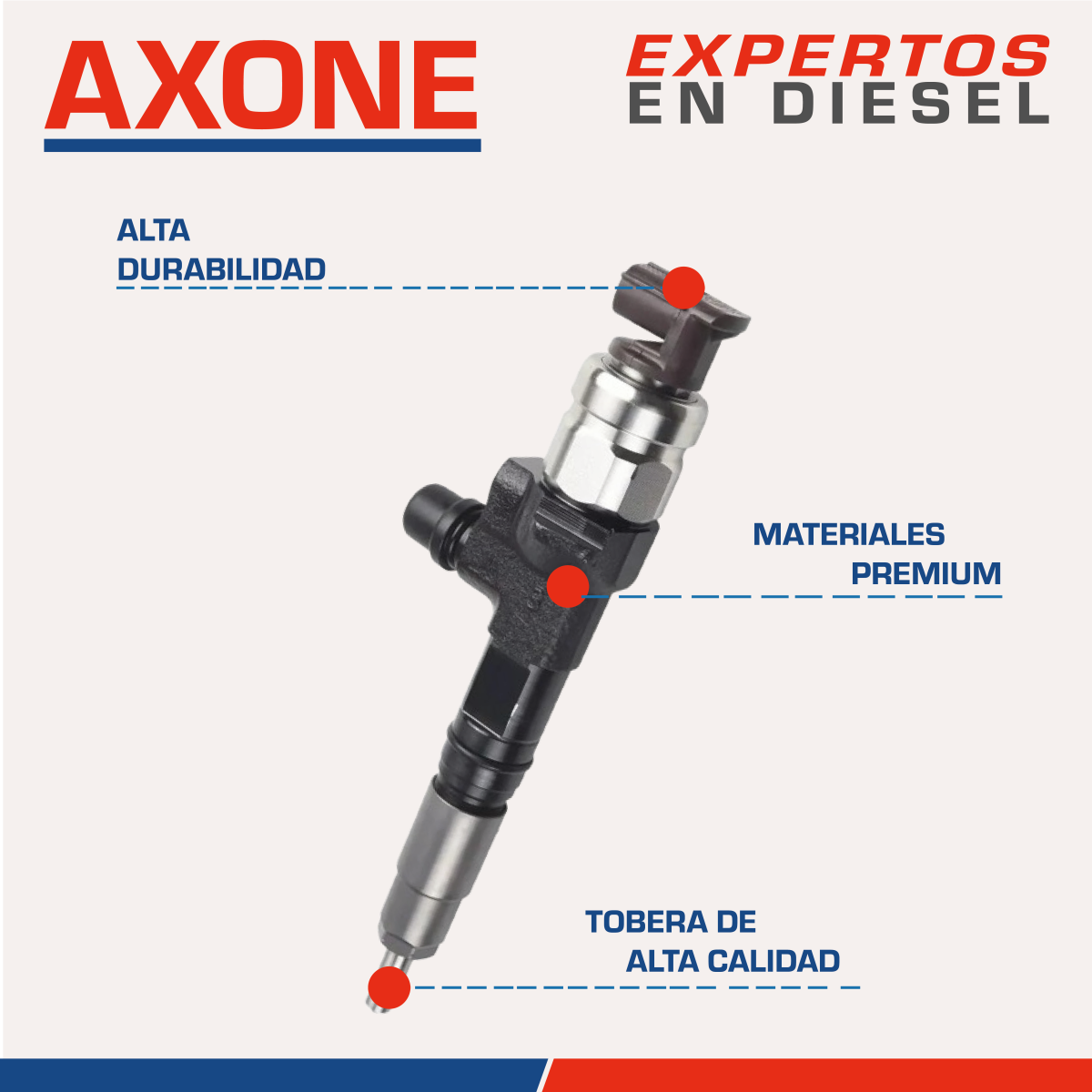 AXONE

EXPERTOS
EN DIESEL

ALTA
DURABILIDAD

MATERIALES
PREMIUM

TOBERA DE
ALTA CALIDAD