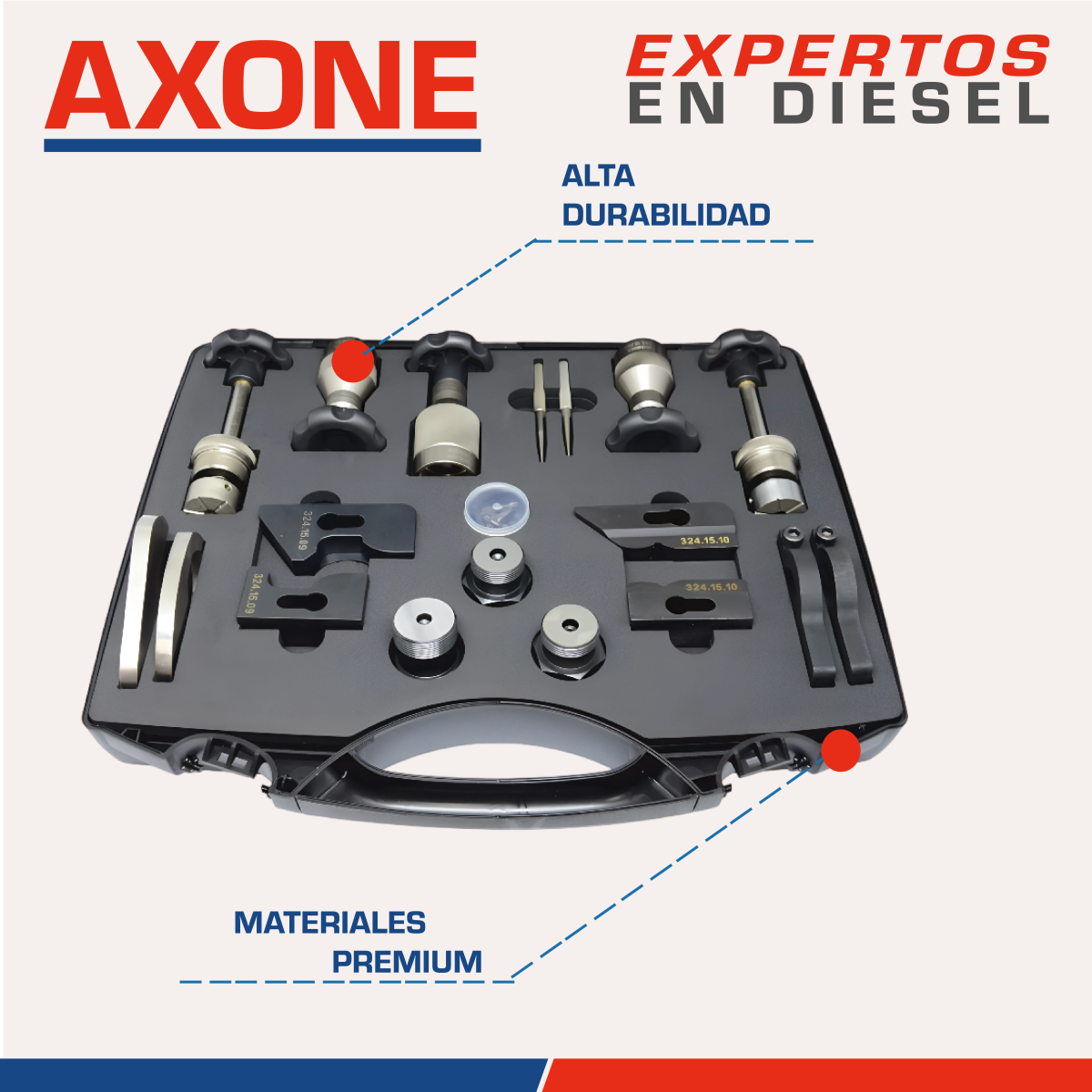 AXONE

EXPERTOS EN DIESEL

ALTA DURABILIDAD

324.15.09

324.15.09

324.15.10

324.15.10

MATERIALES PREMIUM