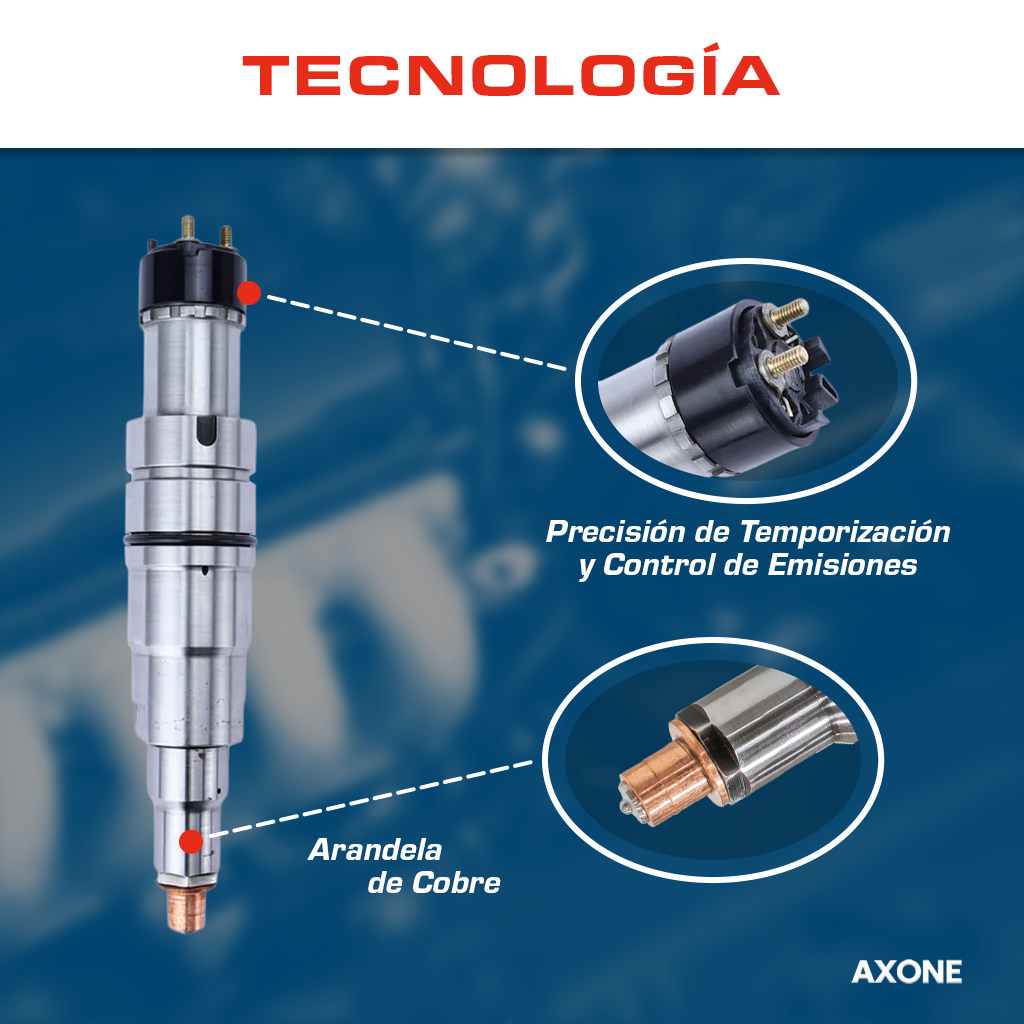 TECNOLOGÍA

Precisión de Temporización y Control de Emisiones

Arandela de Cobre

AXONE